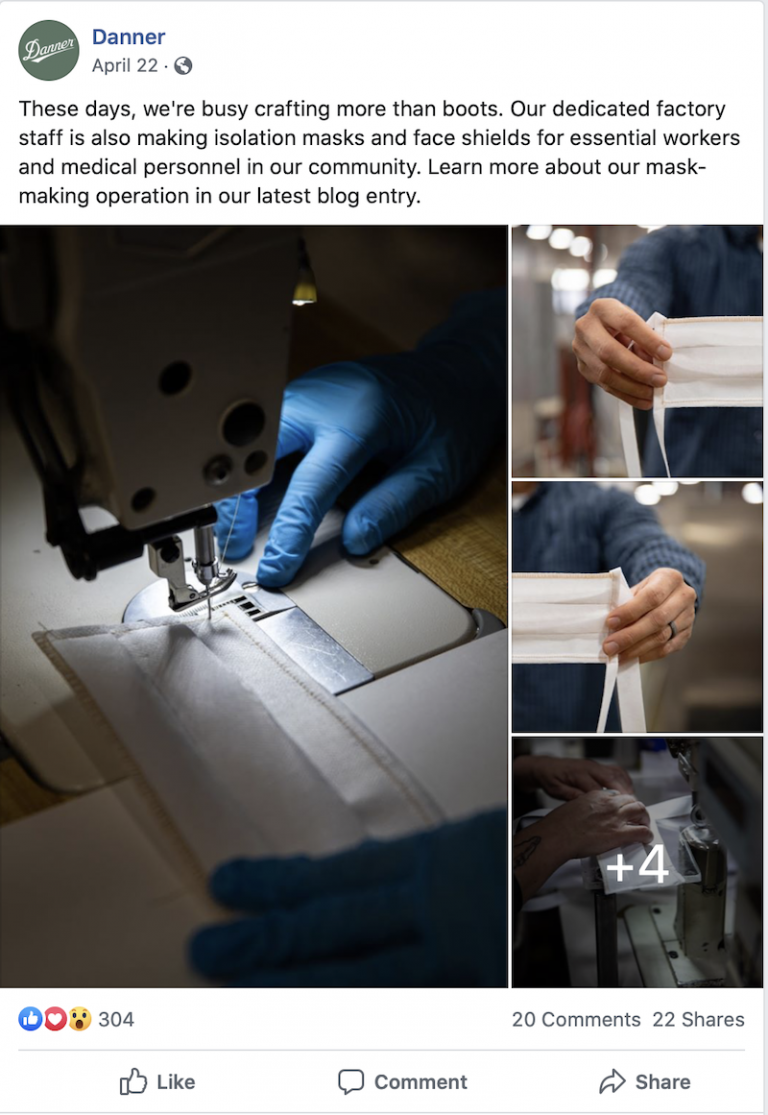 Danner

Danner
April 22 ·

These days, we're busy crafting more than boots. Our dedicated factory staff is also making isolation masks and face shields for essential workers and medical personnel in our community. Learn more about our mask-making operation in our latest blog entry.

+4

304
20 Comments 22 Shares

Like
Comment
Share